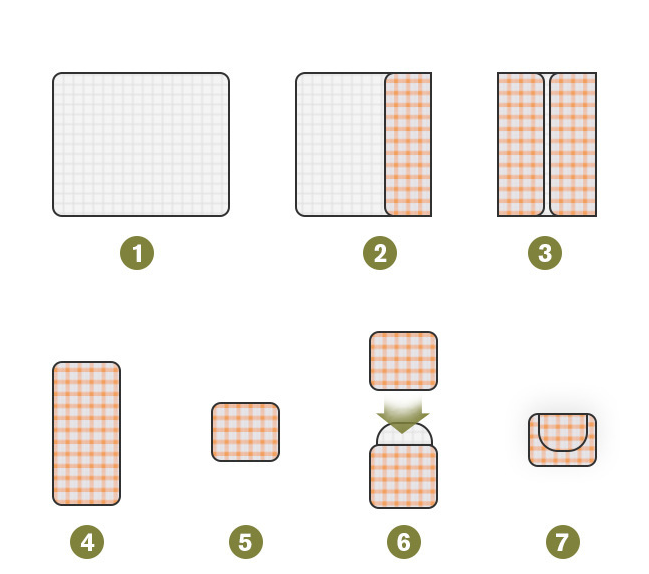 1

2

3

4

5

6

7